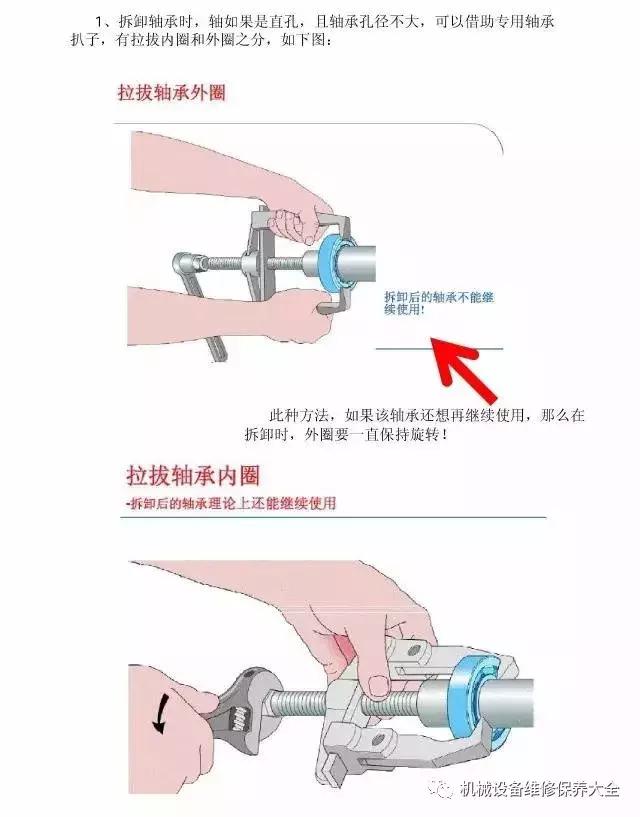 1、拆卸轴承时，轴如果是直孔，且轴承孔径不大，可以借助专用轴承扒子，有拉拔内圈和外圈之分，如下图：

拉拔轴承外圈

拆卸后的轴承不能继续使用！

此种方法，如果该轴承还想再继续使用，那么在拆卸时，外圈要一直保持旋转！

拉拔轴承内圈

-拆卸后的轴承理论上还能继续使用

机械设备维修保养大全