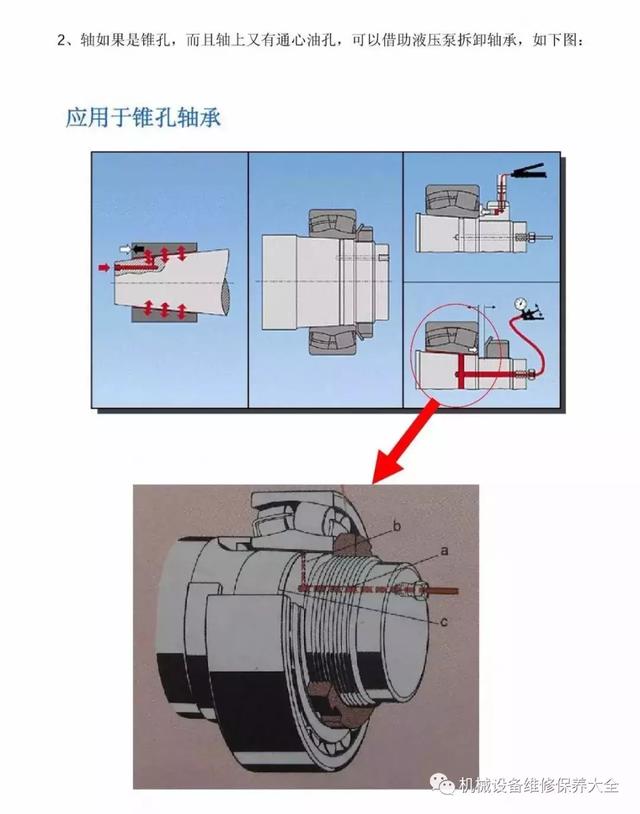 2、轴如果是锥孔，而且轴上又有通心油孔，可以借助液压泵拆卸轴承，如下图：

应用于锥孔轴承

b
a
c

机械设备维修保养大全